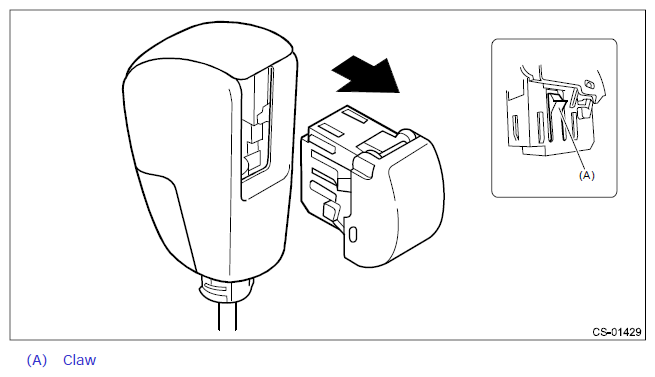 (A)

CS-01429

(A) Claw