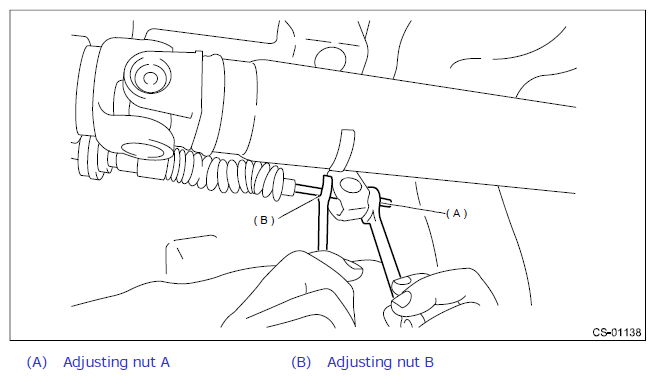 (B)

(A)

CS-01138

(A) Adjusting nut A

(B) Adjusting nut B