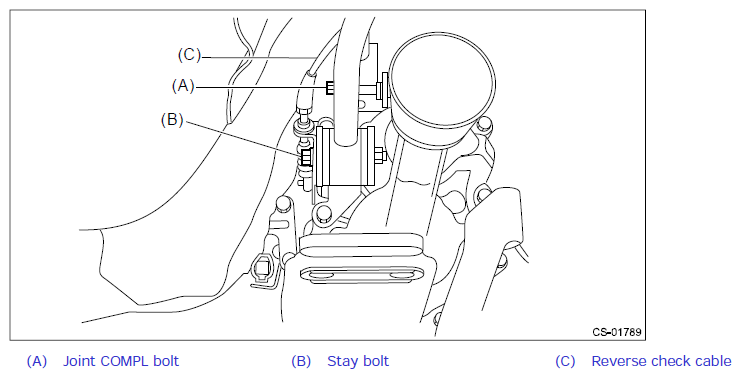 (C)
(A)
(B)
CS-01789

(A) Joint COMPL bolt (B) Stay bolt (C) Reverse check cable