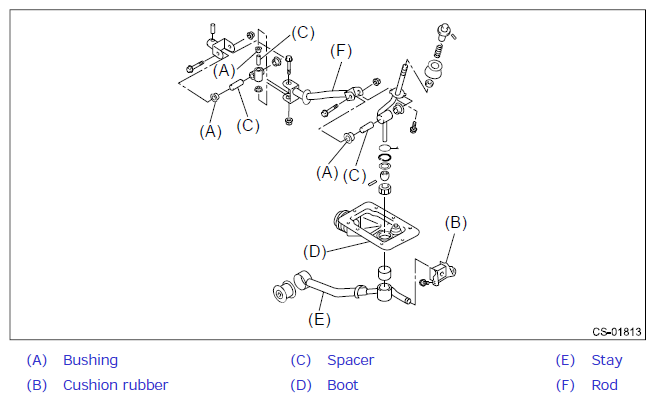 (C)
(F)
(A)
(A)
(C)
(A)
(C)
(B)
(D)
(E)
CS-01813

(A) Bushing
(B) Cushion rubber

(C) Spacer
(D) Boot

(E) Stay
(F) Rod