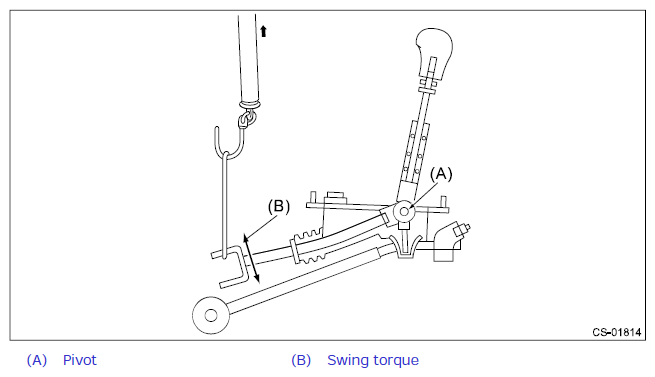 (A)

(B)

CS-01814

(A) Pivot

(B) Swing torque