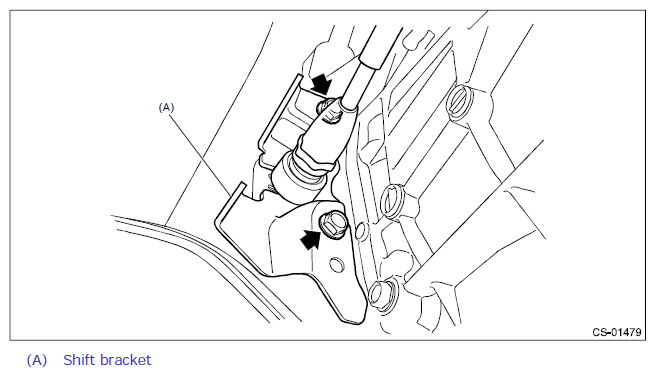 (A)

CS-01479

(A) Shift bracket