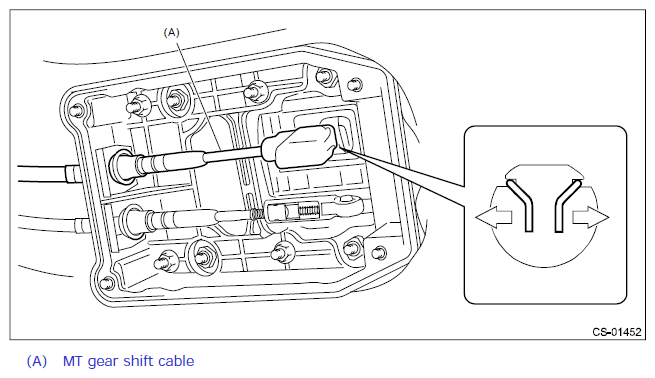 (A)

CS-01452

(A) MT gear shift cable