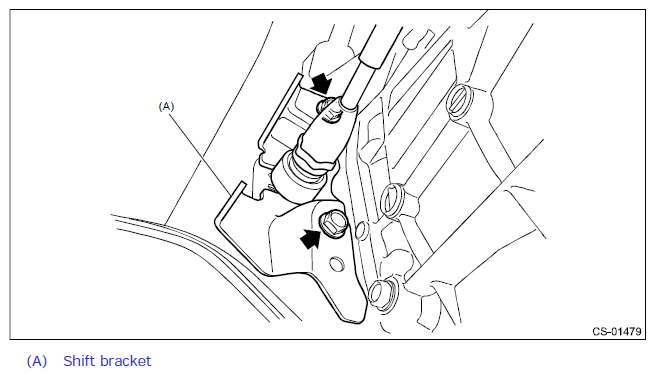 (A)

CS-01479

(A) Shift bracket