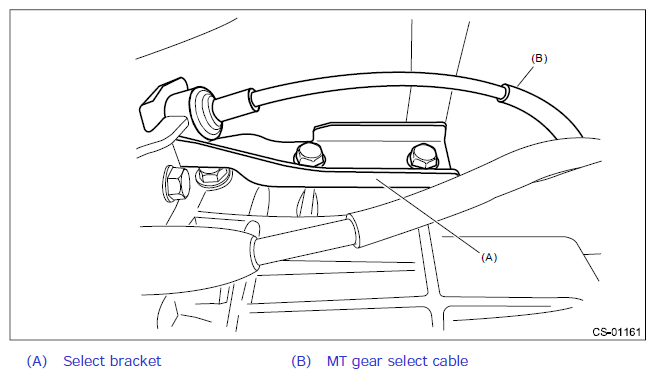 (B)

(A)

CS-01161

(A) Select bracket (B) MT gear select cable