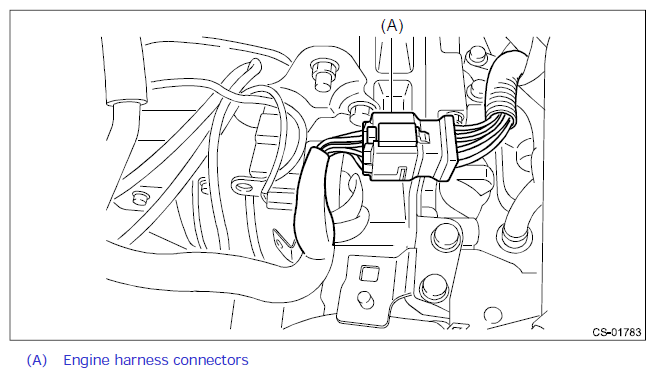 (A)

CS-01783

(A) Engine harness connectors