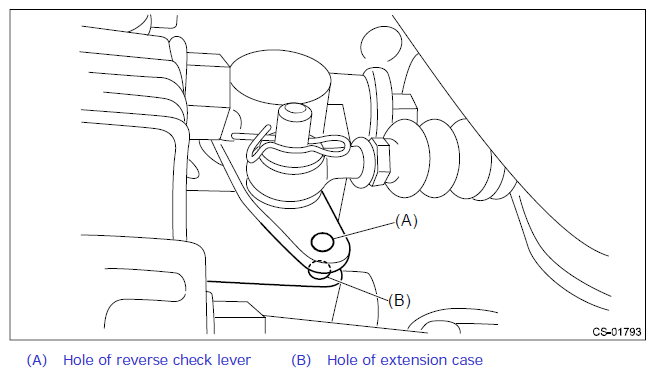 (A)

(B)

CS-01793

(A) Hole of reverse check lever (B) Hole of extension case