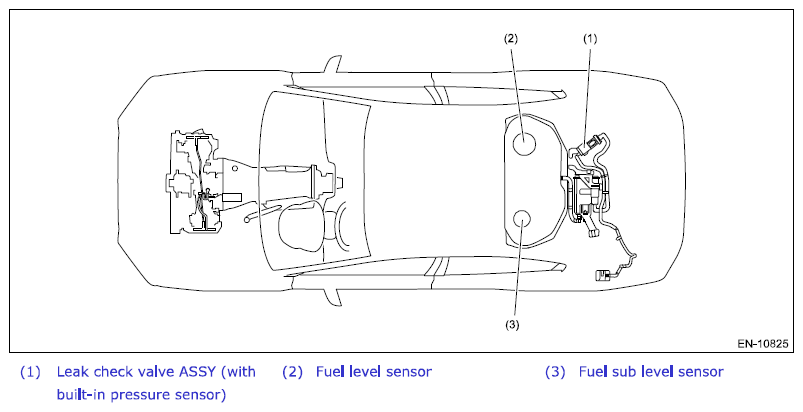 (2)
(1)
(3)
EN-10825

(1) Leak check valve ASSY (with built-in pressure sensor)

(2) Fuel level sensor

(3) Fuel sub level sensor