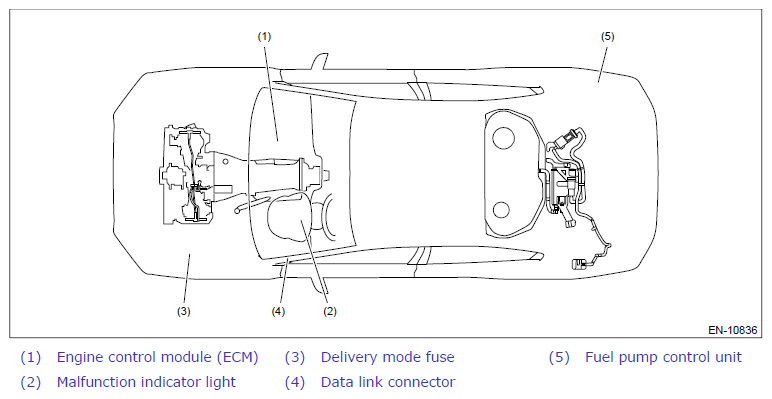 (1)

(5)

(3)

(4)

(2)

EN-10836

(1) Engine control module (ECM)
(2) Malfunction indicator light
(3) Delivery mode fuse
(4) Data link connector
(5) Fuel pump control unit