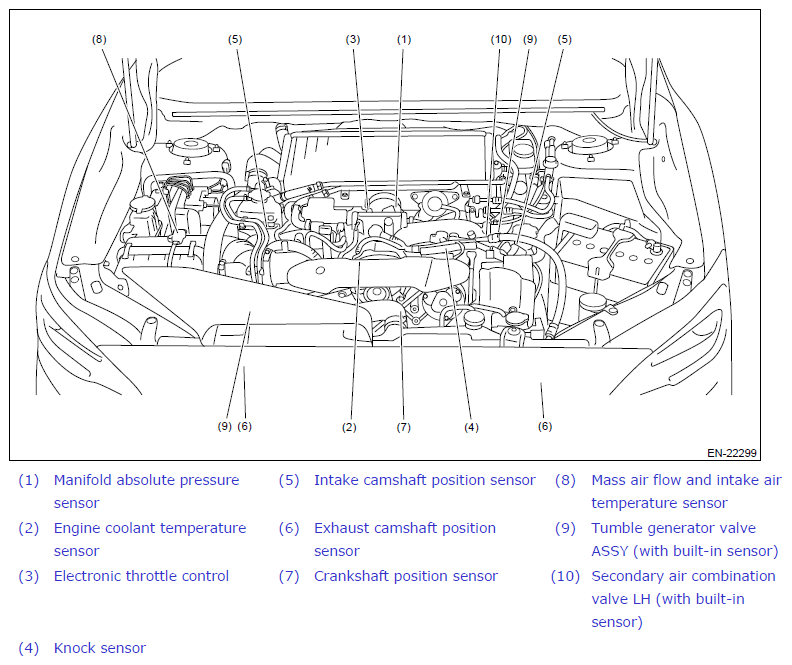 (8) (5) (3) (1) (10) (9) (5)

(9) (6) (2) (7) (4) (6)

EN-22299

(1) Manifold absolute pressure sensor

(2) Engine coolant temperature sensor

(3) Electronic throttle control

(4) Knock sensor

(5) Intake camshaft position sensor

(6) Exhaust camshaft position sensor

(7) Crankshaft position sensor

(8) Mass air flow and intake air temperature sensor

(9) Tumble generator valve ASSY (with built-in sensor)

(10) Secondary air combination valve LH (with built-in sensor)