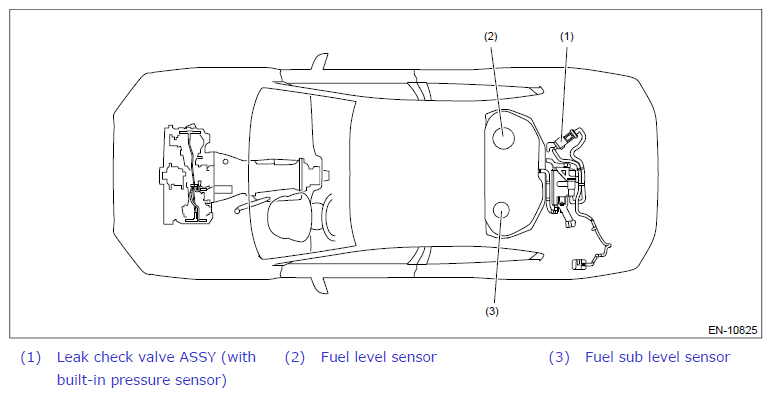 (2)
(1)
(3)
EN-10825

(1) Leak check valve ASSY (with built-in pressure sensor)

(2) Fuel level sensor

(3) Fuel sub level sensor