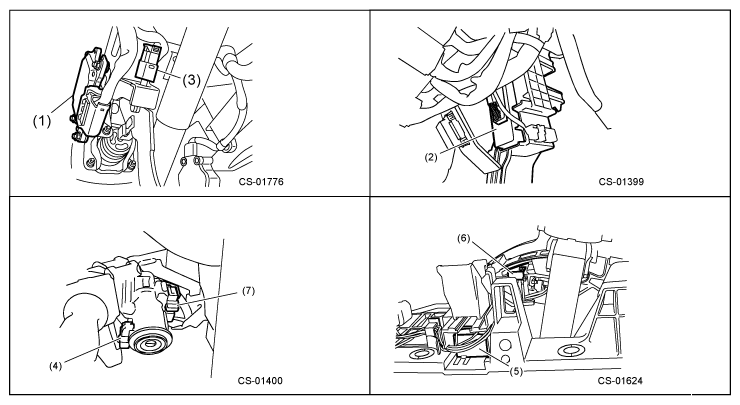 (1)
(3)
CS-01776

(2)
CS-01399

(7)
(4)
CS-01400

(6)
(5)
CS-01624