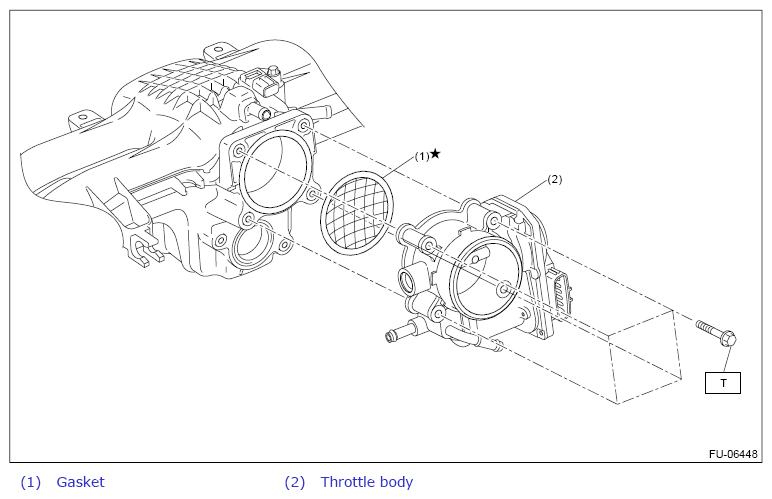 (1)★

(2)

T

FU-06448

(1) Gasket (2) Throttle body