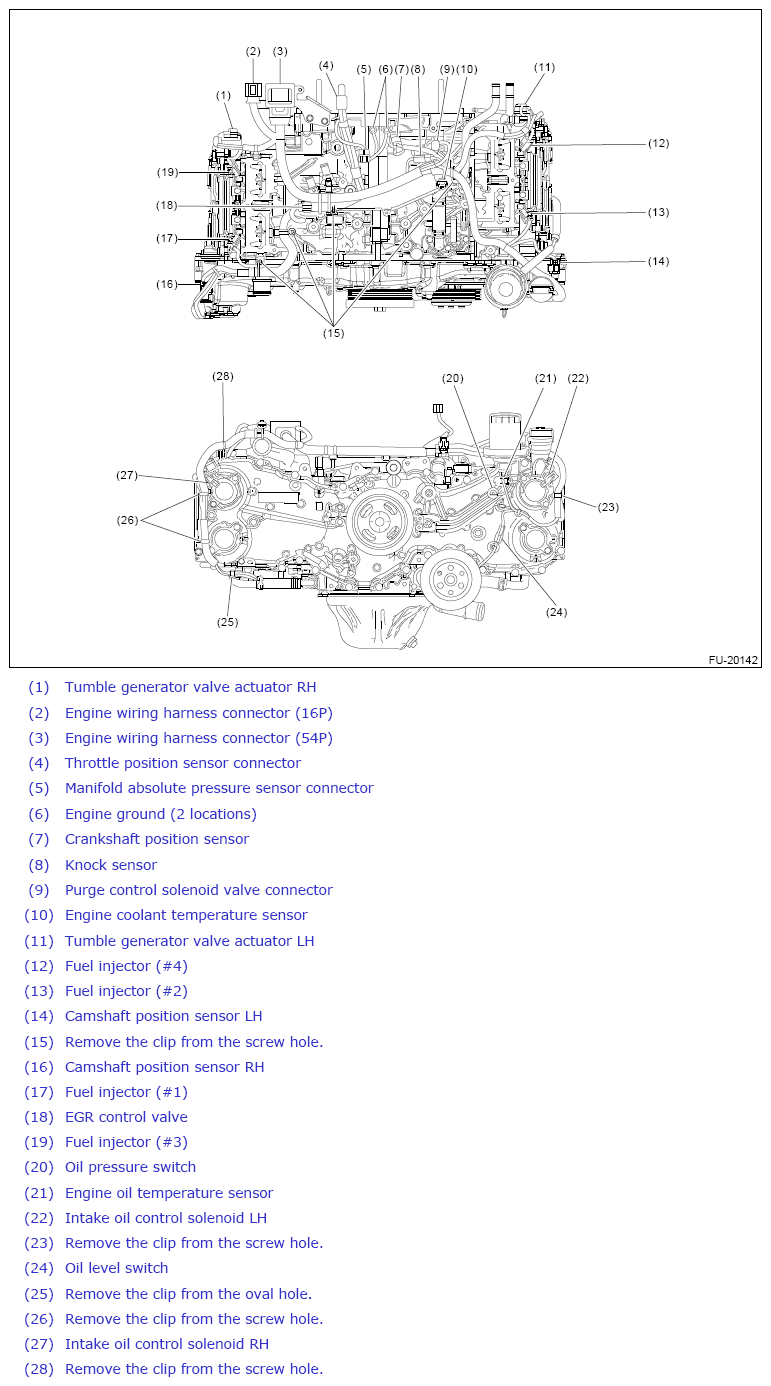 (2) (3)
(4)
(5) (6) (7) (8) (9) (10)
(11)
(1)
(12)
(19)
(18)
(13)
(17)
(14)
(16)
(15)
(28)
(20)
(21) (22)
(27)
(23)
(26)
(24)
(25)
FU-20142

(1) Tumble generator valve actuator RH
(2) Engine wiring harness connector (16P)
(3) Engine wiring harness connector (54P)
(4) Throttle position sensor connector
(5) Manifold absolute pressure sensor connector
(6) Engine ground (2 locations)
(7) Crankshaft position sensor
(8) Knock sensor
(9) Purge control solenoid valve connector
(10) Engine coolant temperature sensor
(11) Tumble generator valve actuator LH
(12) Fuel injector (#4)
(13) Fuel injector (#2)
(14) Camshaft position sensor LH
(15) Remove the clip from the screw hole.
(16) Camshaft position sensor RH
(17) Fuel injector (#1)
(18) EGR control valve
(19) Fuel injector (#3)
(20) Oil pressure switch
(21) Engine oil temperature sensor
(22) Intake oil control solenoid LH
(23) Remove the clip from the screw hole.
(24) Oil level switch
(25) Remove the clip from the oval hole.
(26) Remove the clip from the screw hole.
(27) Intake oil control solenoid RH
(28) Remove the clip from the screw hole.