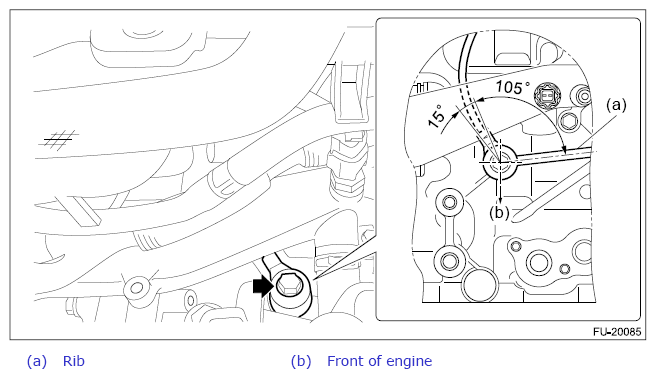 105°
15°
(a)
(b)
FU-20085

(a) Rib

(b) Front of engine