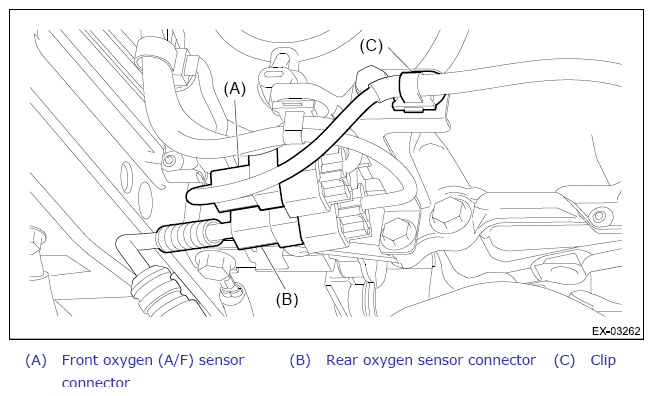 (C)

(A)

(B)

EX-03262

(A) Front oxygen (A/F) sensor connector

(B) Rear oxygen sensor connector

(C) Clip