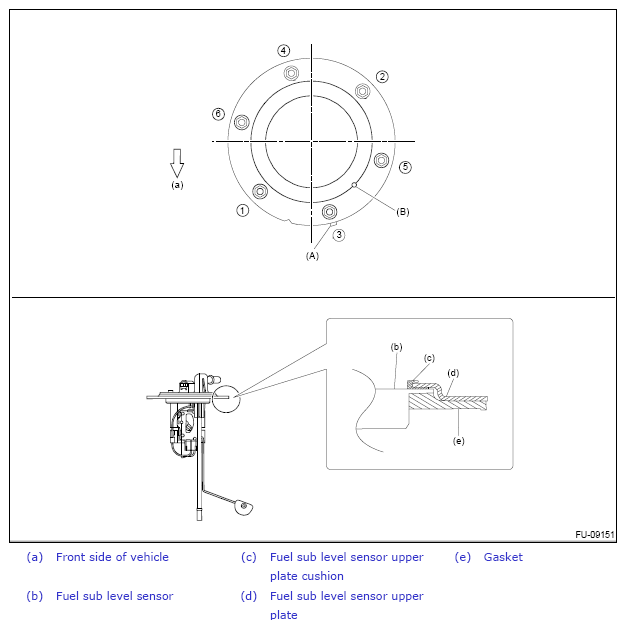 ④
②
⑥
⑤
(a)
①
(B)
③
(A)

(b)
(c)
(d)
(e)

FU-09151

| | | | | | |
|---|---|---|---|---|---|
| (a) | Front side of vehicle | (c) | Fuel sub level sensor upper plate cushion | (e) | Gasket |
| (b) | Fuel sub level sensor | (d) | Fuel sub level sensor upper plate | | |