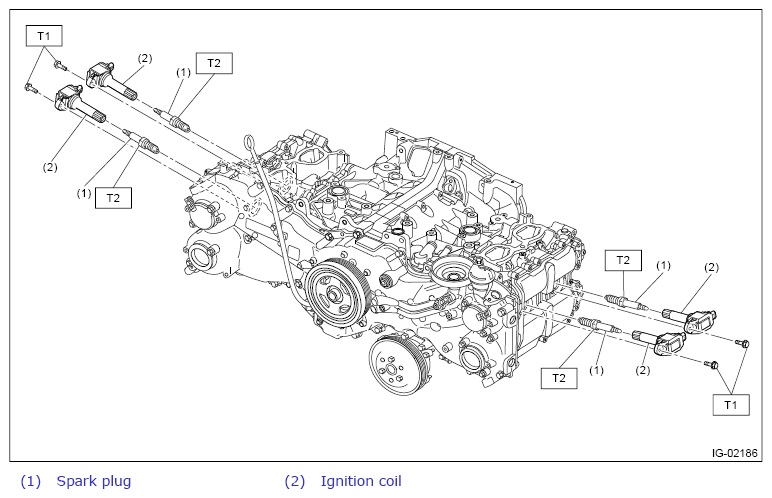 T1
(2)
(1)
T2
(2)
(1)
T2
T2
(1)
(2)
T2
(1)
(2)
T1
IG-02186

(1) Spark plug
(2) Ignition coil