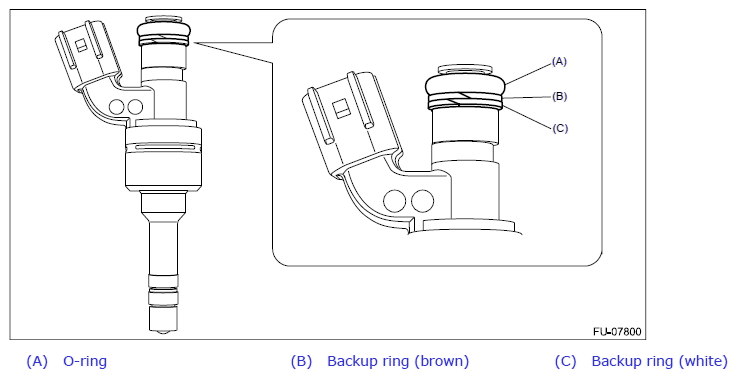 (A)
(B)
(C)

FU-07800

(A) O-ring
(B) Backup ring (brown)
(C) Backup ring (white)