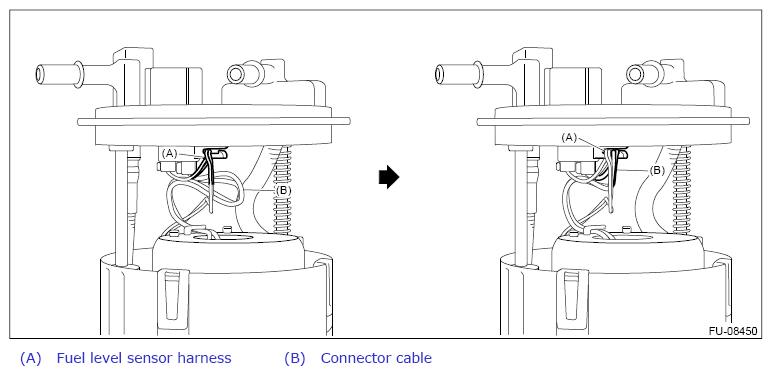 (A)

(B)

(A)

(B)

FU-08450

(A) Fuel level sensor harness (B) Connector cable