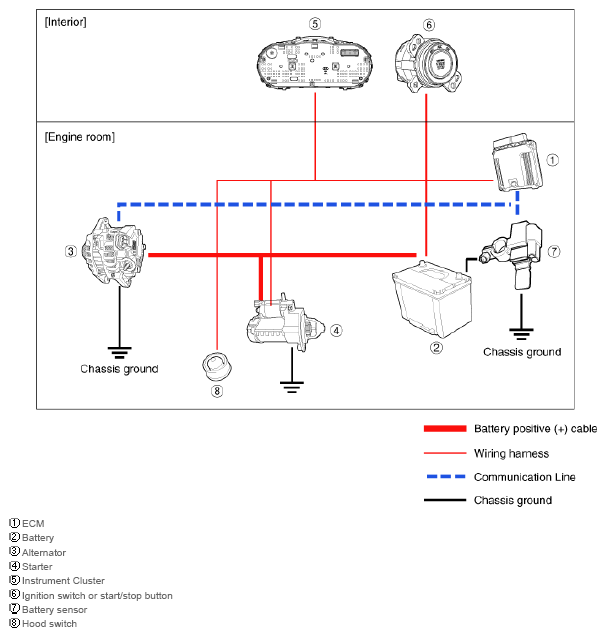 [Interior]

⑤

⑥

[Engine room]

①

③

⑦

④

②

Chassis ground

Chassis ground

⑧

Battery positive (+) cable

Wiring harness

Communication Line

Chassis ground

① ECM
② Battery
③ Alternator
④ Starter
⑤ Instrument Cluster
⑥ Ignition switch or start/stop button
⑦ Battery sensor
⑧ Hood switch