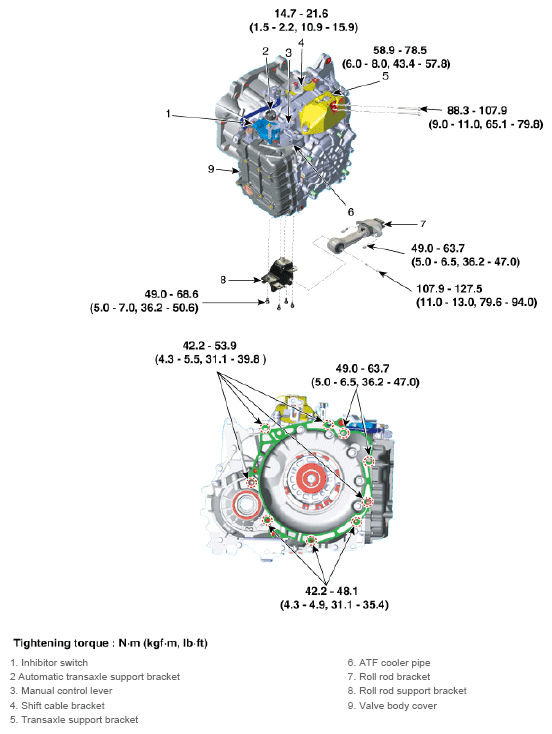 14.7 - 21.6
(1.5 - 2.2, 10.9 - 15.9)

2
3
4

58.9 - 78.5
(6.0 - 8.0, 43.4 - 57.8)

5

1

88.3 - 107.9
(9.0 - 11.0, 65.1 - 79.8)

9

6

7

49.0 - 63.7
(5.0 - 6.5, 36.2 - 47.0)

8

107.9 - 127.5
(11.0 - 13.0, 79.6 - 94.0)

49.0 - 68.6
(5.0 - 7.0, 36.2 - 50.6)

42.2 - 53.9
(4.3 - 5.5, 31.1 - 39.8 )

49.0 - 63.7
(5.0 - 6.5, 36.2 - 47.0)

42.2 - 48.1
(4.3 - 4.9, 31.1 - 35.4)

Tightening torque : N·m (kgf·m, lb·ft)

1. Inhibitor switch
2 Automatic transaxle support bracket
3. Manual control lever
4. Shift cable bracket
5. Transaxle support bracket

6. ATF cooler pipe
7. Roll rod bracket
8. Roll rod support bracket
9. Valve body cover