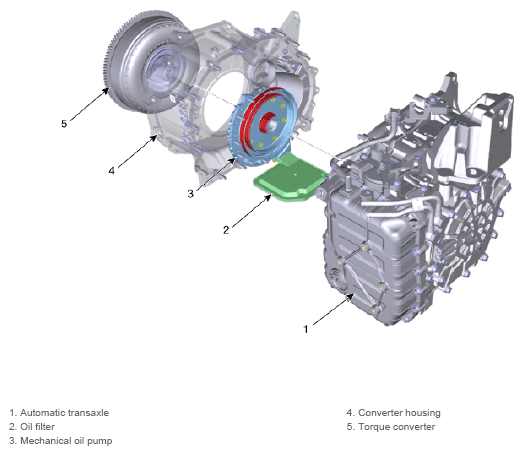 5

4

3

2

1

1. Automatic transaxle
2. Oil filter
3. Mechanical oil pump

4. Converter housing
5. Torque converter