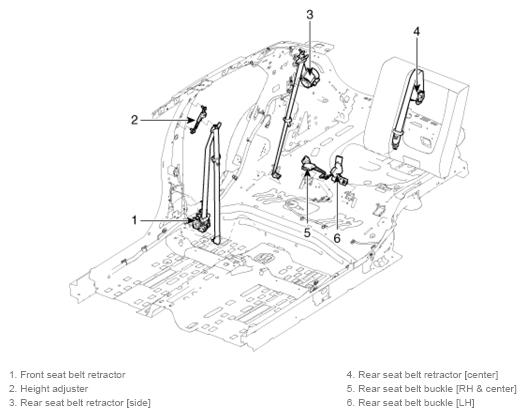 3
4
2
1
5
6

1. Front seat belt retractor
2. Height adjuster
3. Rear seat belt retractor [side]

4. Rear seat belt retractor [center]
5. Rear seat belt buckle [RH & center]
6. Rear seat belt buckle [LH]