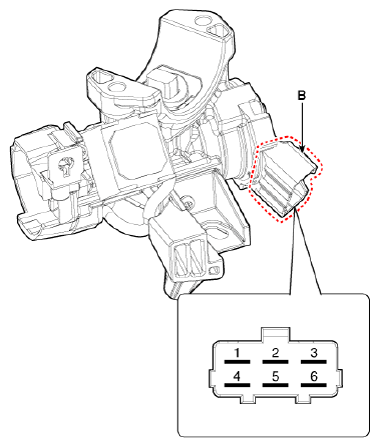 B

1 2 3
4 5 6