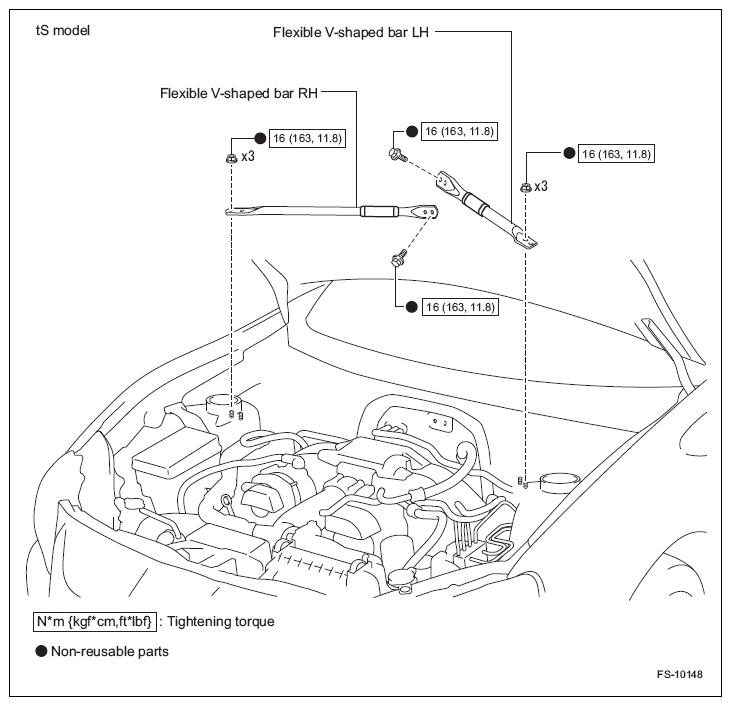 tS model

Flexible V-shaped bar LH

Flexible V-shaped bar RH

● 16 (163, 11.8)

x3

● 16 (163, 11.8)

● 16 (163, 11.8)

x3

● 16 (163, 11.8)

N*m {kgf*cm,ft*lbf} : Tightening torque

● Non-reusable parts

FS-10148