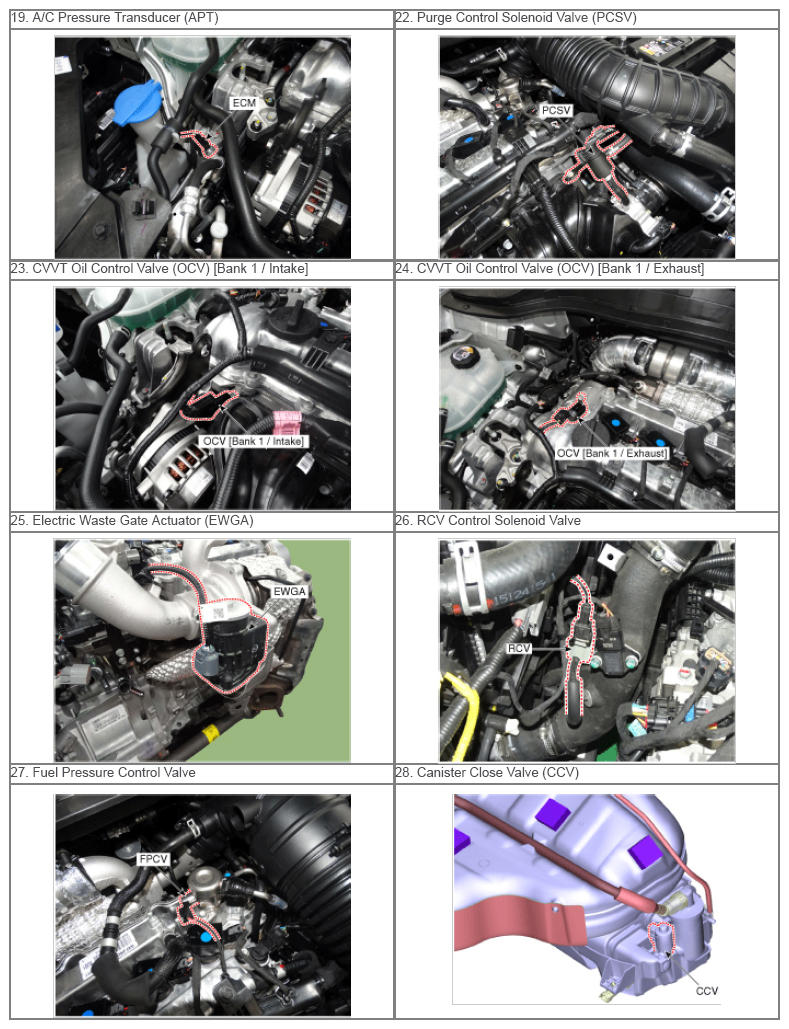 | 19. A/C Pressure Transducer (APT) | 22. Purge Control Solenoid Valve (PCSV) |
|---|---|
| ECM | PCSV |
| 23. CVVT Oil Control Valve (OCV) [Bank 1 / Intake] | 24. CVVT Oil Control Valve (OCV) [Bank 1 / Exhaust] |
| OCV [Bank 1 / Intake] | OCV [Bank 1 / Exhaust] |
| 25. Electric Waste Gate Actuator (EWGA) | 26. RCV Control Solenoid Valve |
| EWGA | RCV |
| 27. Fuel Pressure Control Valve | 28. Canister Close Valve (CCV) |
| FPCV | CCV |