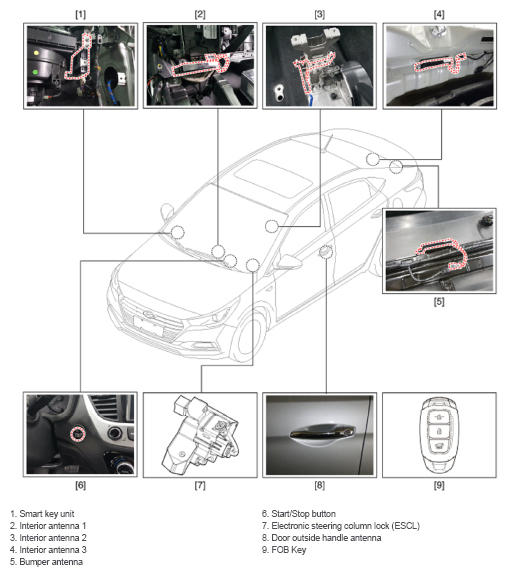 [1]
[2]
[3]
[4]
[5]
[6]
[7]
[8]
[9]

1. Smart key unit
2. Interior antenna 1
3. Interior antenna 2
4. Interior antenna 3
5. Bumper antenna

6. Start/Stop button
7. Electronic steering column lock (ESCL)
8. Door outside handle antenna
9. FOB Key