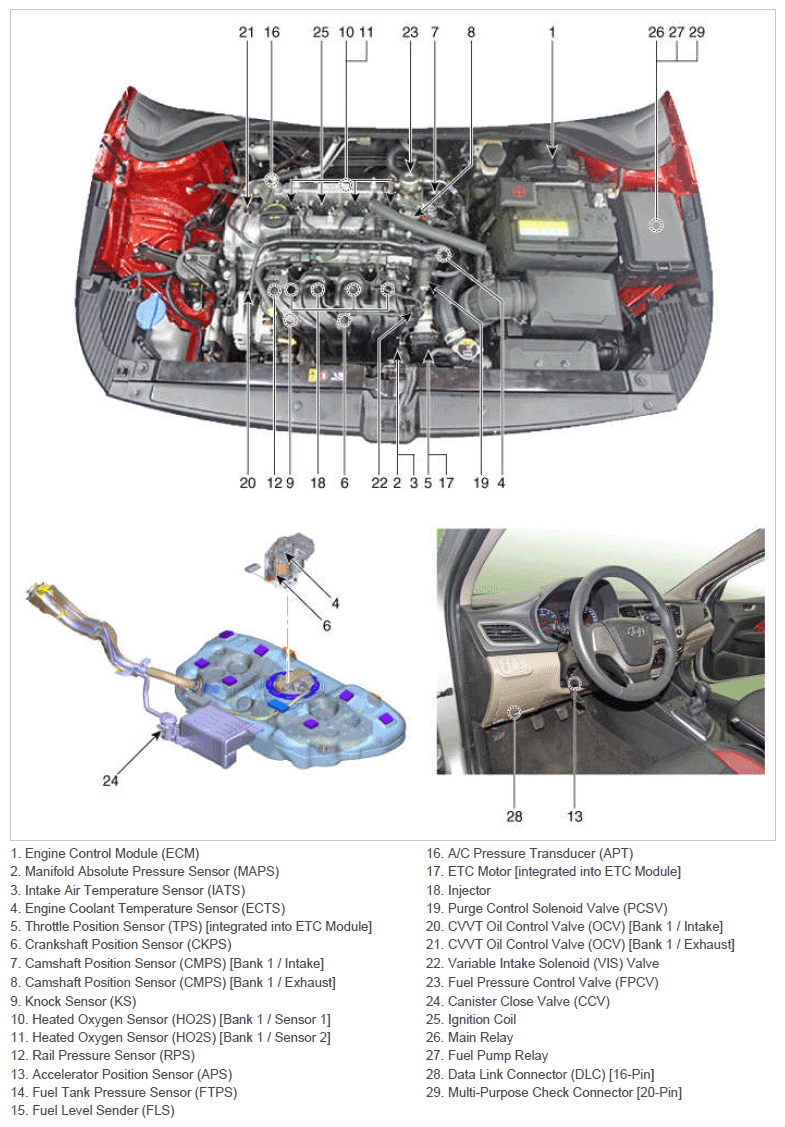 21 16 25 10 11 23 7 8 1 26 27 29

20 12 9 18 6 22 2 3 5 17 19 4

4
6

24

28 13

1. Engine Control Module (ECM)
2. Manifold Absolute Pressure Sensor (MAPS)
3. Intake Air Temperature Sensor (IATS)
4. Engine Coolant Temperature Sensor (ECTS)
5. Throttle Position Sensor (TPS) [integrated into ETC Module]
6. Crankshaft Position Sensor (CKPS)
7. Camshaft Position Sensor (CMPS) [Bank 1 / Intake]
8. Camshaft Position Sensor (CMPS) [Bank 1 / Exhaust]
9. Knock Sensor (KS)
10. Heated Oxygen Sensor (HO2S) [Bank 1 / Sensor 1]
11. Heated Oxygen Sensor (HO2S) [Bank 1 / Sensor 2]
12. Rail Pressure Sensor (RPS)
13. Accelerator Position Sensor (APS)
14. Fuel Tank Pressure Sensor (FTPS)
15. Fuel Level Sender (FLS)
16. A/C Pressure Transducer (APT)
17. ETC Motor [integrated into ETC Module]
18. Injector
19. Purge Control Solenoid Valve (PCSV)
20. CVVT Oil Control Valve (OCV) [Bank 1 / Intake]
21. CVVT Oil Control Valve (OCV) [Bank 1 / Exhaust]
22. Variable Intake Solenoid (VIS) Valve
23. Fuel Pressure Control Valve (FPCV)
24. Canister Close Valve (CCV)
25. Ignition Coil
26. Main Relay
27. Fuel Pump Relay
28. Data Link Connector (DLC) [16-Pin]
29. Multi-Purpose Check Connector [20-Pin]