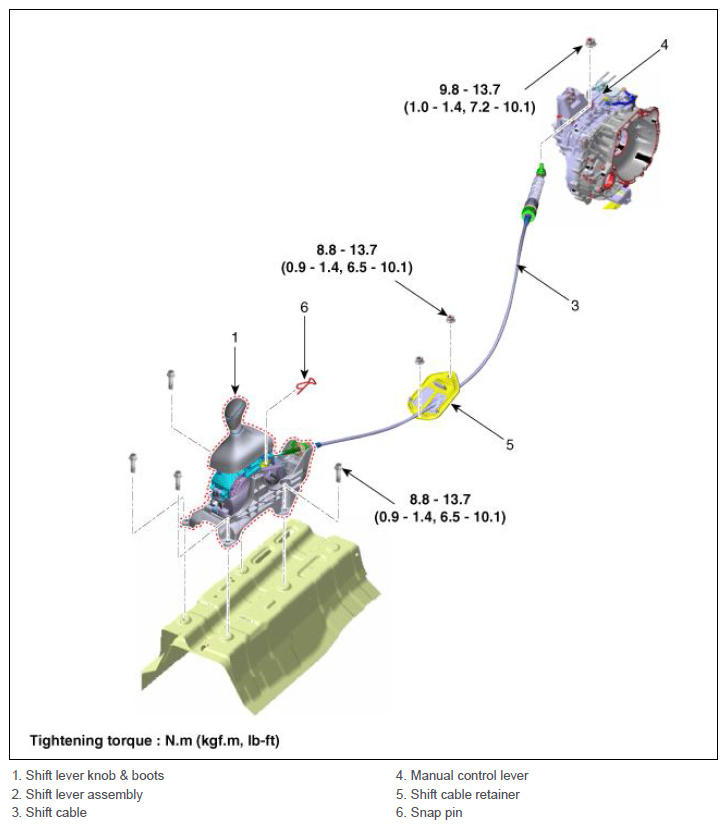 4

9.8 - 13.7
(1.0 - 1.4, 7.2 - 10.1)

8.8 - 13.7
(0.9 - 1.4, 6.5 - 10.1)

3

6

1

5

8.8 - 13.7
(0.9 - 1.4, 6.5 - 10.1)

Tightening torque : N.m (kgf.m, lb-ft)

1. Shift lever knob & boots
2. Shift lever assembly
3. Shift cable

4. Manual control lever
5. Shift cable retainer
6. Snap pin