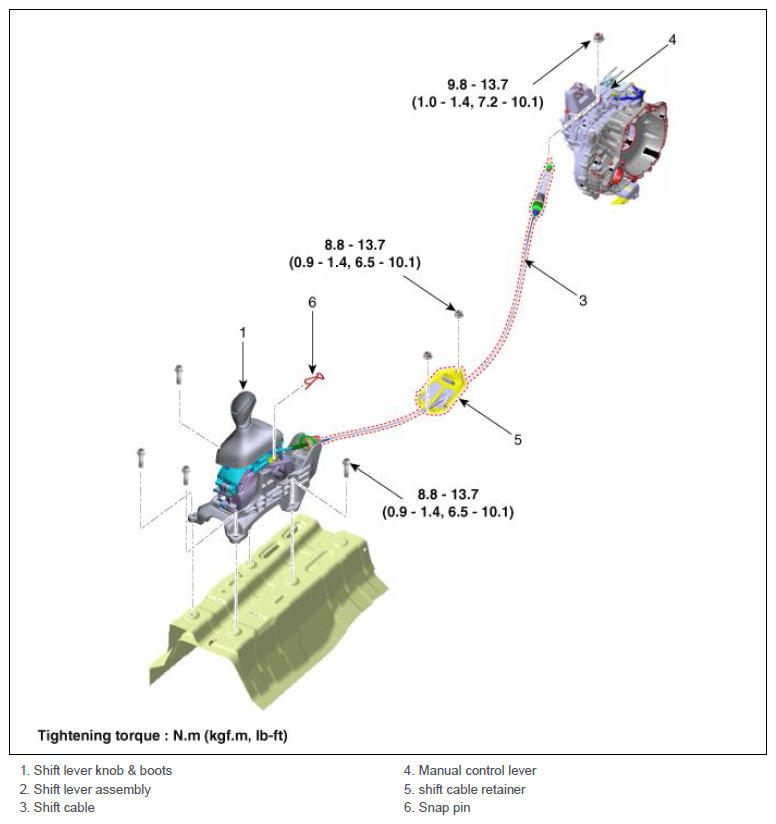 4

9.8 - 13.7
(1.0 - 1.4, 7.2 - 10.1)

8.8 - 13.7
(0.9 - 1.4, 6.5 - 10.1)

3

6

1

5

8.8 - 13.7
(0.9 - 1.4, 6.5 - 10.1)

Tightening torque : N.m (kgf.m, lb-ft)

1. Shift lever knob & boots
2. Shift lever assembly
3. Shift cable

4. Manual control lever
5. shift cable retainer
6. Snap pin