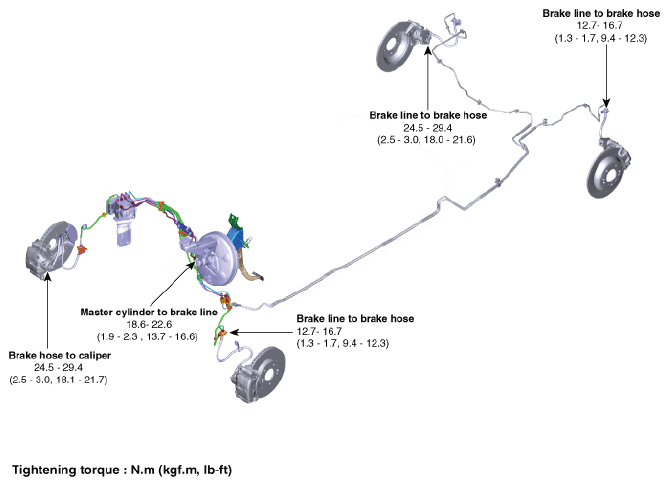 Brake line to brake hose
12.7- 16.7
(1.3 - 1.7, 9.4 - 12.3)

Brake line to brake hose
24.5 - 29.4
(2.5 - 3.0, 18.0 - 21.6)

Master cylinder to brake line
18.6- 22.6
(1.9 - 2.3 , 13.7 - 16.6)

Brake line to brake hose
12.7- 16.7
(1.3 - 1.7, 9.4 - 12.3)

Brake hose to caliper
24.5 - 29.4
(2.5 - 3.0, 18.1 - 21.7)

Tightening torque : N.m (kgf.m, lb-ft)