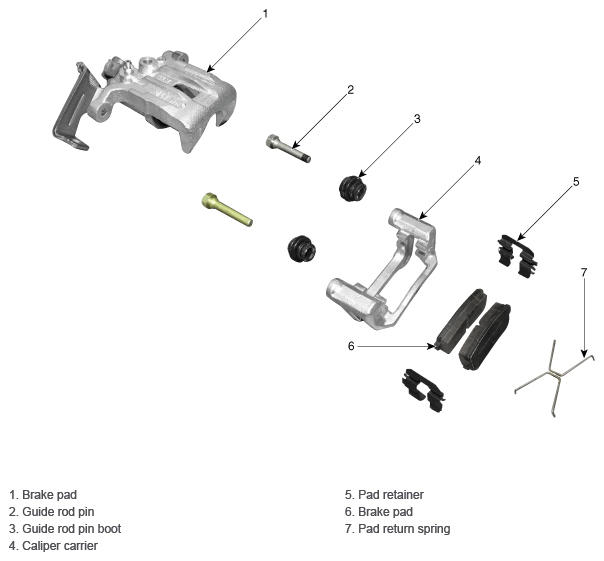 1
2
3
4
5
7
6

1. Brake pad
2. Guide rod pin
3. Guide rod pin boot
4. Caliper carrier

5. Pad retainer
6. Brake pad
7. Pad return spring