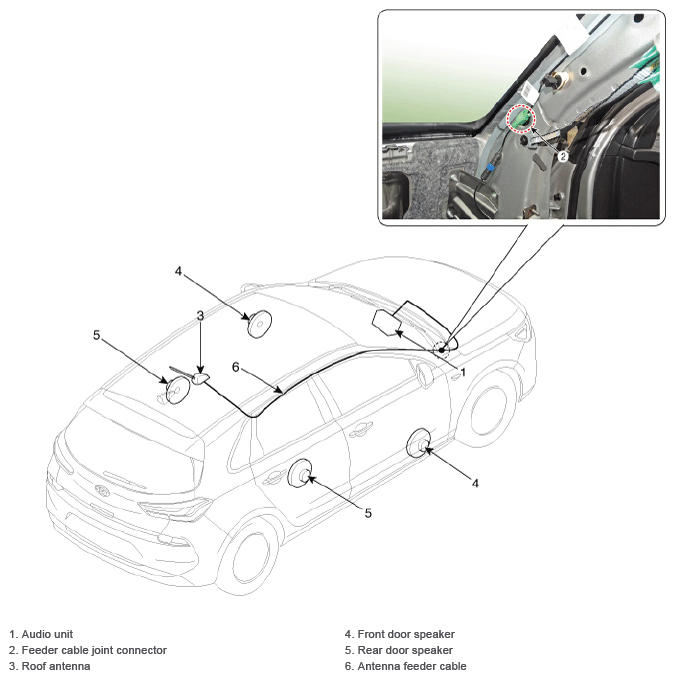 2

4

3

5

6

1

4

5

1. Audio unit
2. Feeder cable joint connector
3. Roof antenna

4. Front door speaker
5. Rear door speaker
6. Antenna feeder cable