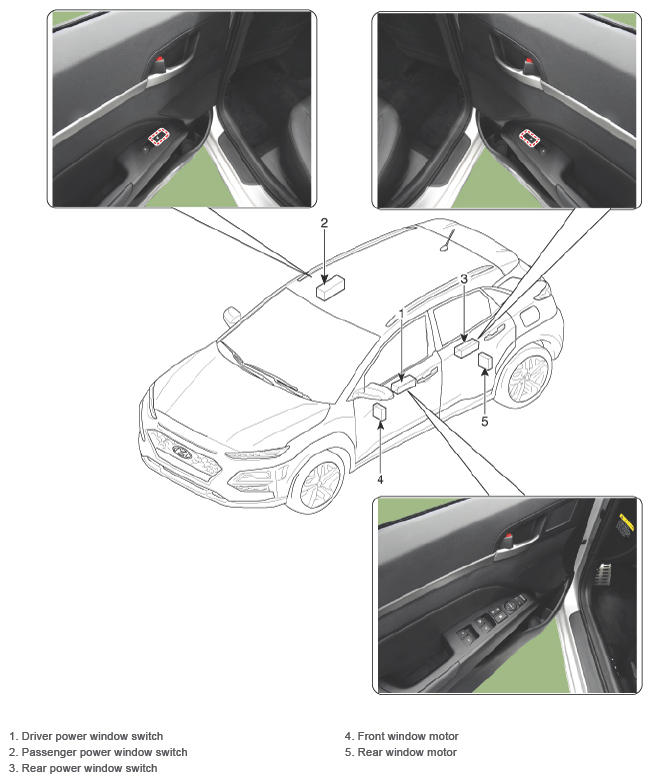 2

3

1

5

4

1. Driver power window switch
2. Passenger power window switch
3. Rear power window switch

4. Front window motor
5. Rear window motor