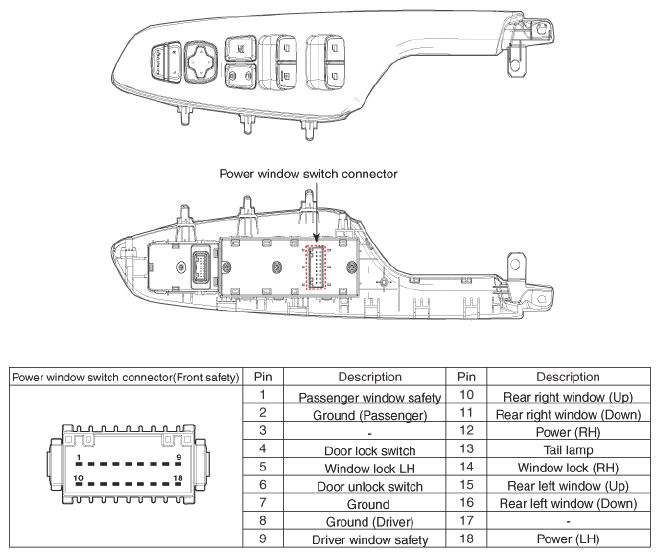 Power window switch connector

| Power window switch connector(Front safety) | Pin | Description | Pin | Description |
|---|---|---|---|---|
| 1 9 10 18 | 1 | Passenger window safety | 10 | Rear right window (Up) |
| | 2 | Ground (Passenger) | 11 | Rear right window (Down) |
| | 3 | - | 12 | Power (RH) |
| | 4 | Door lock switch | 13 | Tail lamp |
| | 5 | Window lock LH | 14 | Window lock (RH) |
| | 6 | Door unlock switch | 15 | Rear left window (Up) |
| | 7 | Ground | 16 | Rear left window (Down) |
| | 8 | Ground (Driver) | 17 | - |
| | 9 | Driver window safety | 18 | Power (LH) |