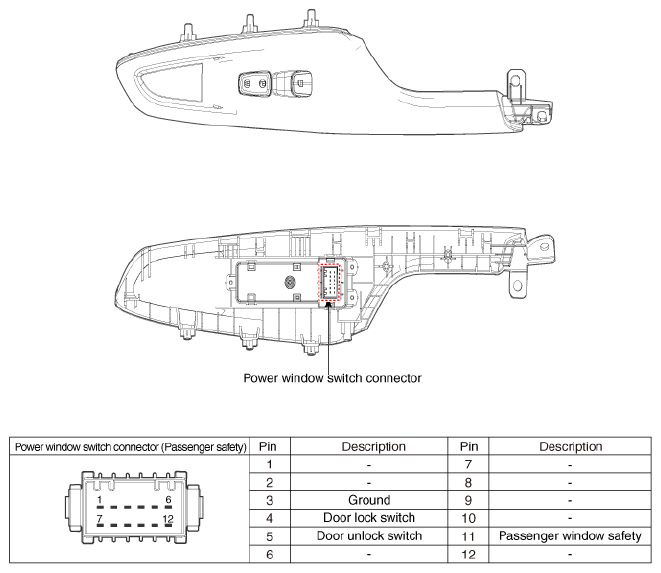 Power window switch connector

| Power window switch connector (Passenger safety) | Pin | Description | Pin | Description |
|---|---|---|---|---|
| 1 6 7 12 | 1 | - | 7 | - |
| | 2 | - | 8 | - |
| | 3 | Ground | 9 | - |
| | 4 | Door lock switch | 10 | - |
| | 5 | Door unlock switch | 11 | Passenger window safety |
| | 6 | - | 12 | - |