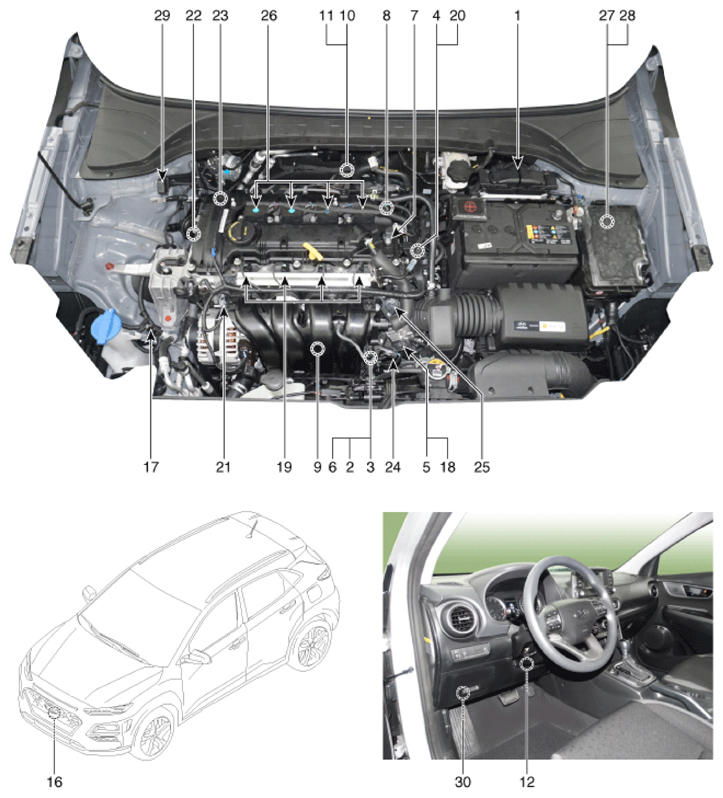 29 22 23 26 11 10 8 7 4 20 1 27 28

17 21 19 9 6 2 3 24 5 18 25

16

30 12