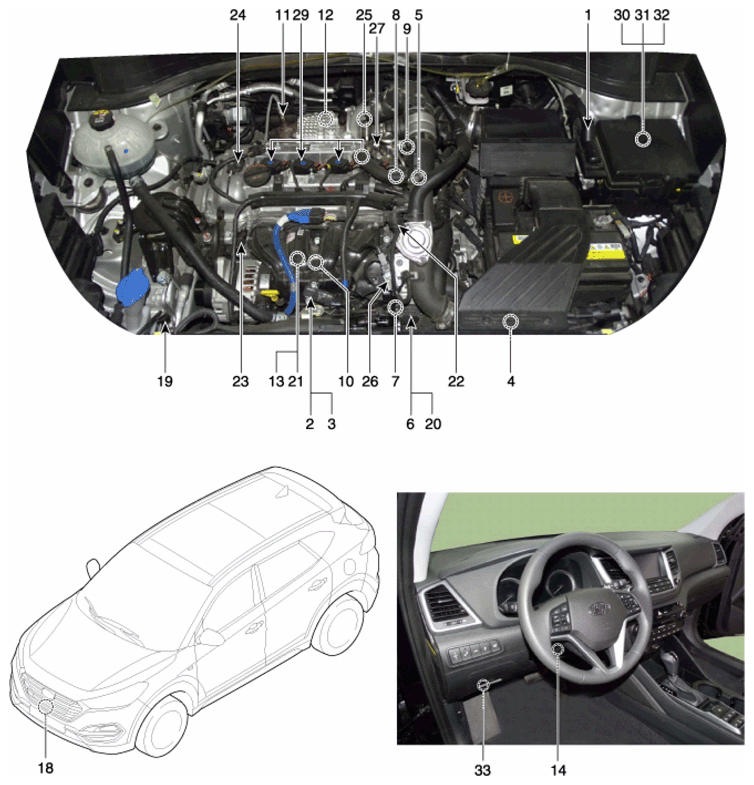 24 11 29 12 25 27 8 9 5 1 30 31 32

19 23 13 21 10 26 7 22 4

2 3 6 20

18

33 14