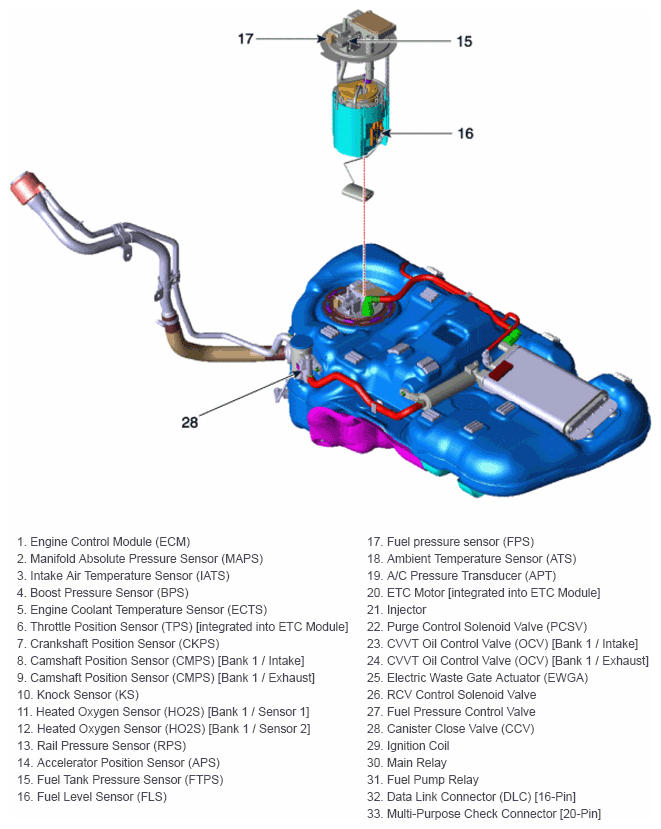 17
15
16
28

1. Engine Control Module (ECM)
2. Manifold Absolute Pressure Sensor (MAPS)
3. Intake Air Temperature Sensor (IATS)
4. Boost Pressure Sensor (BPS)
5. Engine Coolant Temperature Sensor (ECTS)
6. Throttle Position Sensor (TPS) [integrated into ETC Module]
7. Crankshaft Position Sensor (CKPS)
8. Camshaft Position Sensor (CMPS) [Bank 1 / Intake]
9. Camshaft Position Sensor (CMPS) [Bank 1 / Exhaust]
10. Knock Sensor (KS)
11. Heated Oxygen Sensor (HO2S) [Bank 1 / Sensor 1]
12. Heated Oxygen Sensor (HO2S) [Bank 1 / Sensor 2]
13. Rail Pressure Sensor (RPS)
14. Accelerator Position Sensor (APS)
15. Fuel Tank Pressure Sensor (FTPS)
16. Fuel Level Sensor (FLS)

17. Fuel pressure sensor (FPS)
18. Ambient Temperature Sensor (ATS)
19. A/C Pressure Transducer (APT)
20. ETC Motor [integrated into ETC Module]
21. Injector
22. Purge Control Solenoid Valve (PCSV)
23. CVVT Oil Control Valve (OCV) [Bank 1 / Intake]
24. CVVT Oil Control Valve (OCV) [Bank 1 / Exhaust]
25. Electric Waste Gate Actuator (EWGA)
26. RCV Control Solenoid Valve
27. Fuel Pressure Control Valve
28. Canister Close Valve (CCV)
29. Ignition Coil
30. Main Relay
31. Fuel Pump Relay
32. Data Link Connector (DLC) [16-Pin]
33. Multi-Purpose Check Connector [20-Pin]