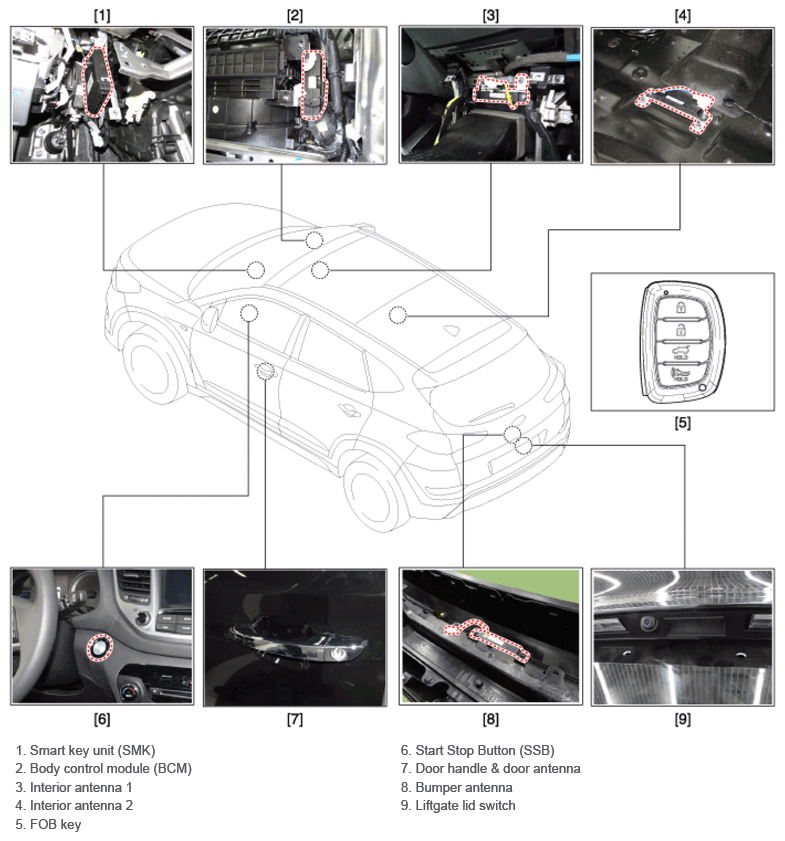 [1] [2] [3] [4]

HOLD
HOLD

[5]

[6] [7] [8] [9]

1. Smart key unit (SMK)
2. Body control module (BCM)
3. Interior antenna 1
4. Interior antenna 2
5. FOB key

6. Start Stop Button (SSB)
7. Door handle & door antenna
8. Bumper antenna
9. Liftgate lid switch