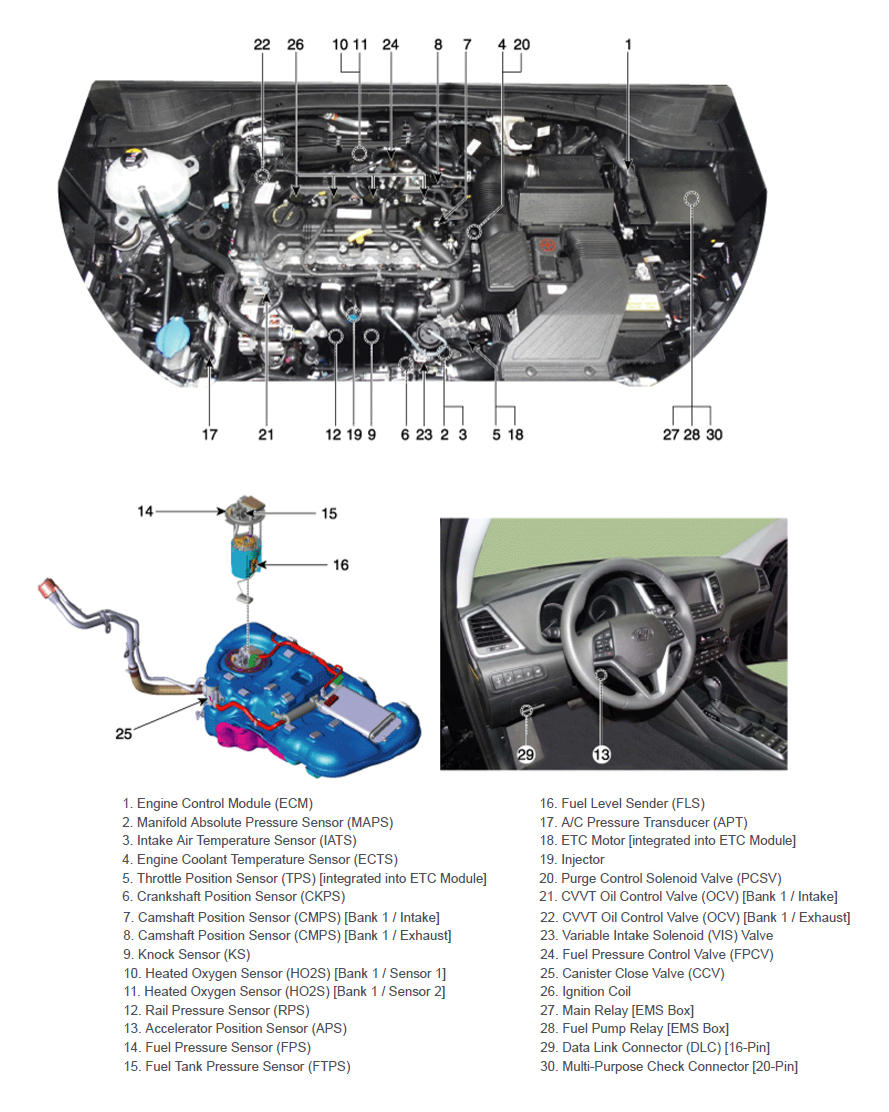 22 26 10 11 24 8 7 4 20 1

17 21 12 19 9 6 23 2 3 5 18 27 28 30

14 15

16

25

29 13

1. Engine Control Module (ECM)
2. Manifold Absolute Pressure Sensor (MAPS)
3. Intake Air Temperature Sensor (IATS)
4. Engine Coolant Temperature Sensor (ECTS)
5. Throttle Position Sensor (TPS) [integrated into ETC Module]
6. Crankshaft Position Sensor (CKPS)
7. Camshaft Position Sensor (CMPS) [Bank 1 / Intake]
8. Camshaft Position Sensor (CMPS) [Bank 1 / Exhaust]
9. Knock Sensor (KS)
10. Heated Oxygen Sensor (HO2S) [Bank 1 / Sensor 1]
11. Heated Oxygen Sensor (HO2S) [Bank 1 / Sensor 2]
12. Rail Pressure Sensor (RPS)
13. Accelerator Position Sensor (APS)
14. Fuel Pressure Sensor (FPS)
15. Fuel Tank Pressure Sensor (FTPS)

16. Fuel Level Sender (FLS)
17. A/C Pressure Transducer (APT)
18. ETC Motor [integrated into ETC Module]
19. Injector
20. Purge Control Solenoid Valve (PCSV)
21. CVVT Oil Control Valve (OCV) [Bank 1 / Intake]
22. CVVT Oil Control Valve (OCV) [Bank 1 / Exhaust]
23. Variable Intake Solenoid (VIS) Valve
24. Fuel Pressure Control Valve (FPCV)
25. Canister Close Valve (CCV)
26. Ignition Coil
27. Main Relay [EMS Box]
28. Fuel Pump Relay [EMS Box]
29. Data Link Connector (DLC) [16-Pin]
30. Multi-Purpose Check Connector [20-Pin]