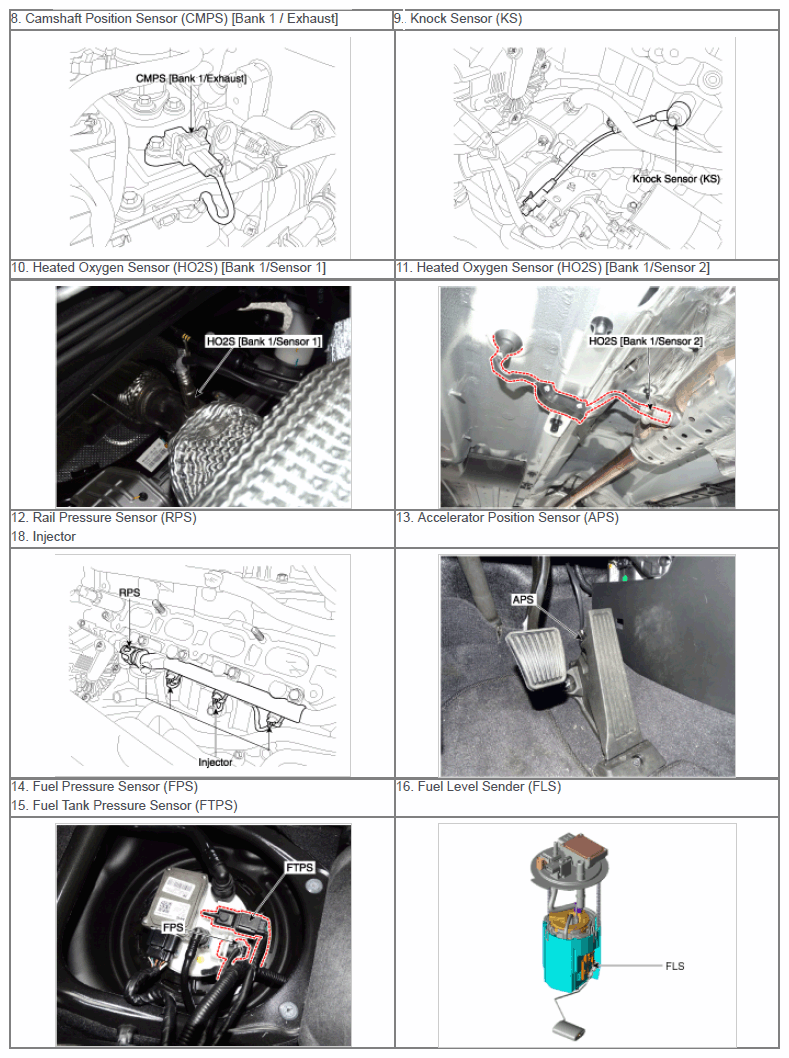 | 8. Camshaft Position Sensor (CMPS) [Bank 1 / Exhaust] | 9. Knock Sensor (KS) |
|---|---|
| CMPS [Bank 1/Exhaust] | Knock Sensor (KS) |
| 10. Heated Oxygen Sensor (HO2S) [Bank 1/Sensor 1] | 11. Heated Oxygen Sensor (HO2S) [Bank 1/Sensor 2] |
| HO2S [Bank 1/Sensor 1] | HO2S [Bank 1/Sensor 2] |
| 12. Rail Pressure Sensor (RPS) 18. Injector | 13. Accelerator Position Sensor (APS) |
| RPS Injector | APS |
| 14. Fuel Pressure Sensor (FPS) 15. Fuel Tank Pressure Sensor (FTPS) | 16. Fuel Level Sender (FLS) |
| FTPS FPS | FLS |