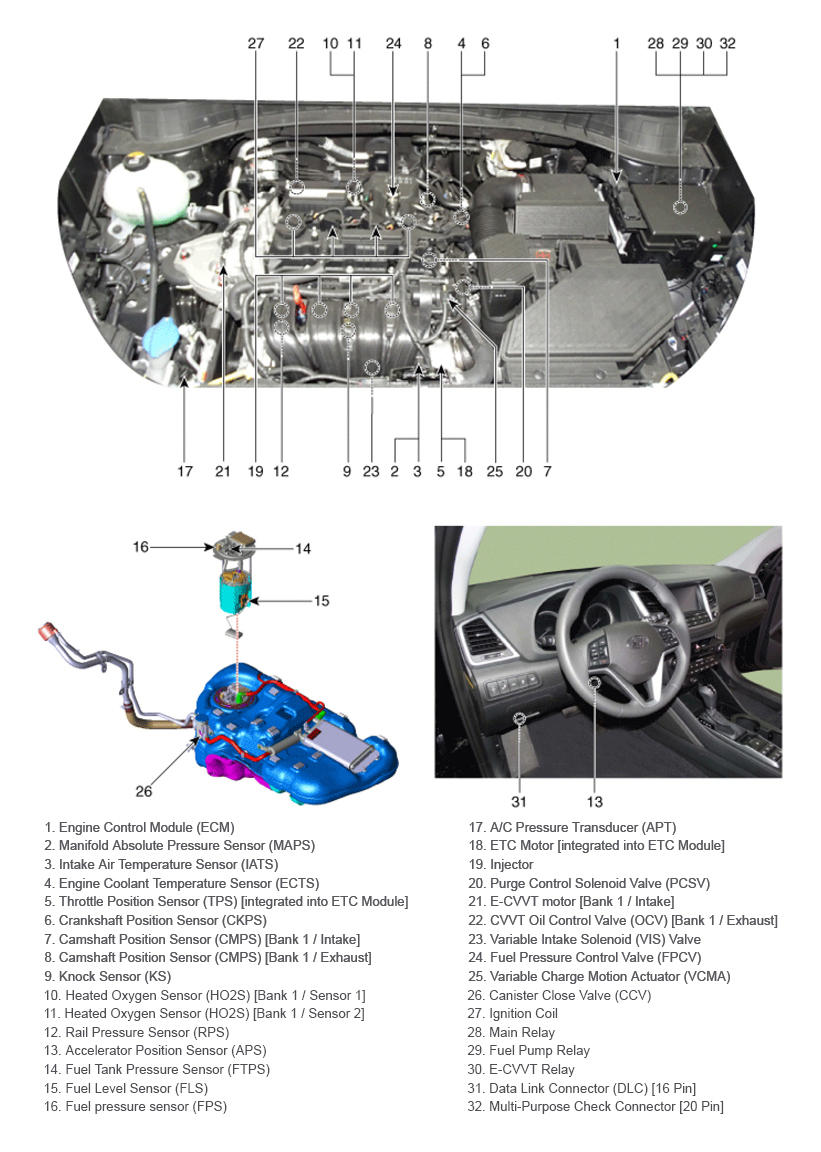 27 22 10 11 24 8 4 6 1 28 29 30 32

17 21 19 12 9 23 2 3 5 18 25 20 7

16 14

15

26

31 13

1. Engine Control Module (ECM)
2. Manifold Absolute Pressure Sensor (MAPS)
3. Intake Air Temperature Sensor (IATS)
4. Engine Coolant Temperature Sensor (ECTS)
5. Throttle Position Sensor (TPS) [integrated into ETC Module]
6. Crankshaft Position Sensor (CKPS)
7. Camshaft Position Sensor (CMPS) [Bank 1 / Intake]
8. Camshaft Position Sensor (CMPS) [Bank 1 / Exhaust]
9. Knock Sensor (KS)
10. Heated Oxygen Sensor (HO2S) [Bank 1 / Sensor 1]
11. Heated Oxygen Sensor (HO2S) [Bank 1 / Sensor 2]
12. Rail Pressure Sensor (RPS)
13. Accelerator Position Sensor (APS)
14. Fuel Tank Pressure Sensor (FTPS)
15. Fuel Level Sensor (FLS)
16. Fuel pressure sensor (FPS)

17. A/C Pressure Transducer (APT)
18. ETC Motor [integrated into ETC Module]
19. Injector
20. Purge Control Solenoid Valve (PCSV)
21. E-CVVT motor [Bank 1 / Intake]
22. CVVT Oil Control Valve (OCV) [Bank 1 / Exhaust]
23. Variable Intake Solenoid (VIS) Valve
24. Fuel Pressure Control Valve (FPCV)
25. Variable Charge Motion Actuator (VCMA)
26. Canister Close Valve (CCV)
27. Ignition Coil
28. Main Relay
29. Fuel Pump Relay
30. E-CVVT Relay
31. Data Link Connector (DLC) [16 Pin]
32. Multi-Purpose Check Connector [20 Pin]