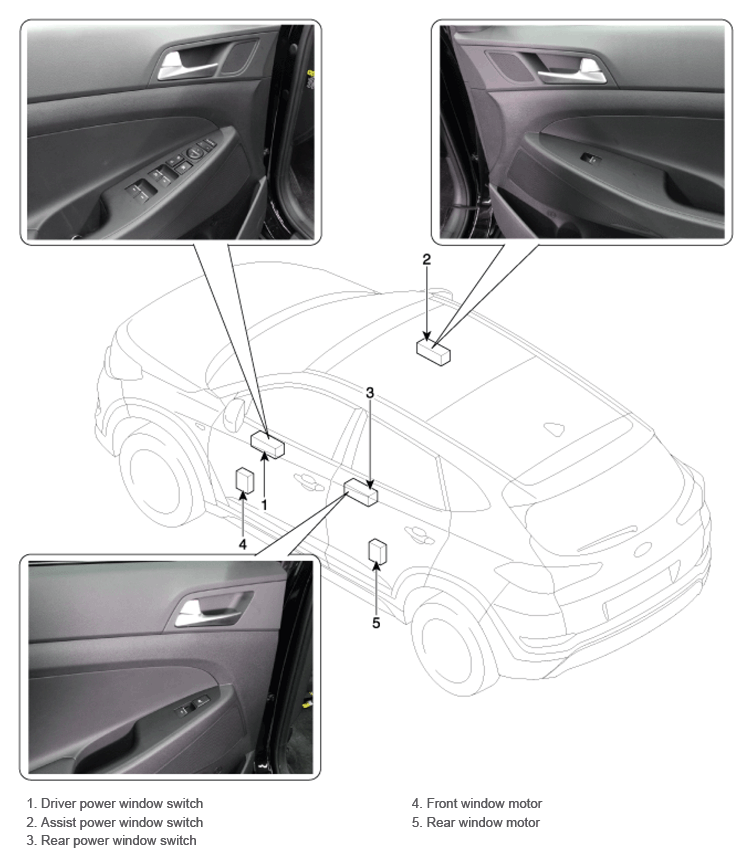 2

3

1

4

5

1. Driver power window switch
2. Assist power window switch
3. Rear power window switch

4. Front window motor
5. Rear window motor