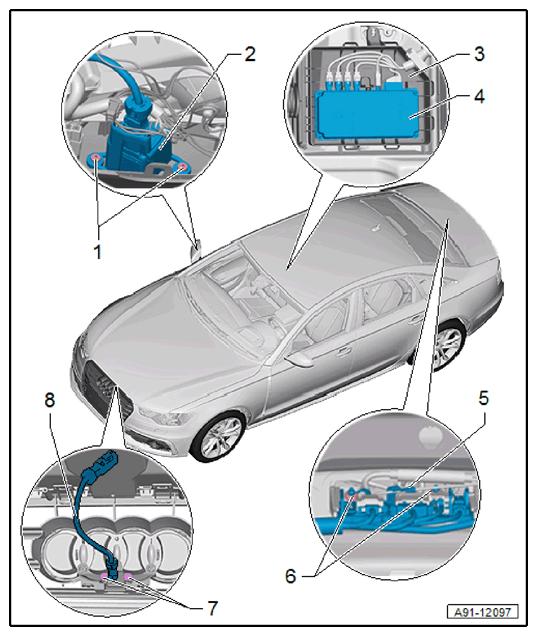 2
3
4
1
8
5
6
7
A91-12097